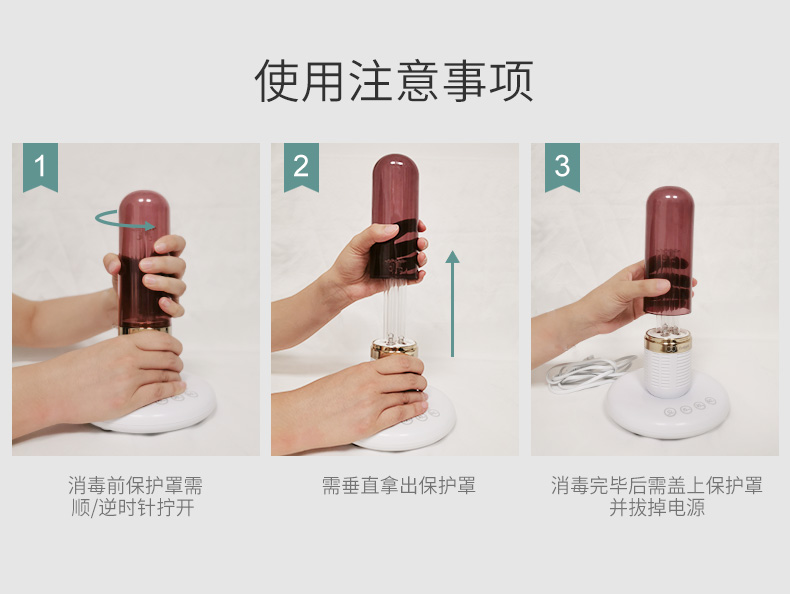 使用注意事项

1

消毒前保护罩需顺/逆时针拧开

2

需垂直拿出保护罩

3

消毒完毕后需盖上保护罩并拔掉电源